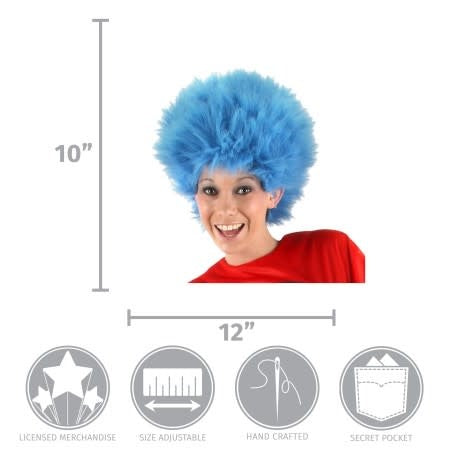 10”

12”

LICENSED MERCHANDISE

SIZE ADJUSTABLE

HAND CRAFTED

SECRET POCKET