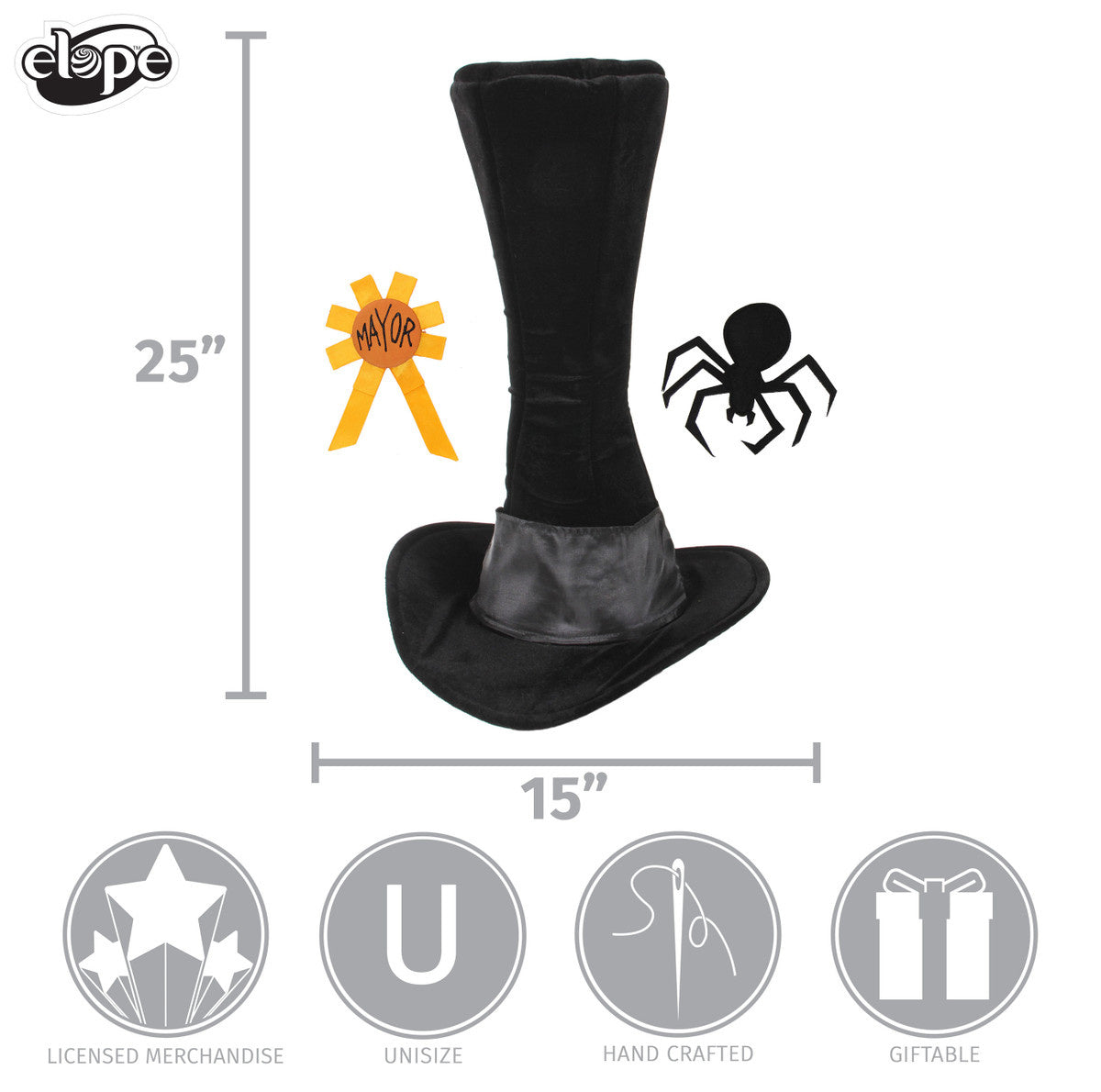 elope™

25”

MAYOR

15”

U

LICENSED MERCHANDISE

UNISIZE

HAND CRAFTED

GIFTABLE