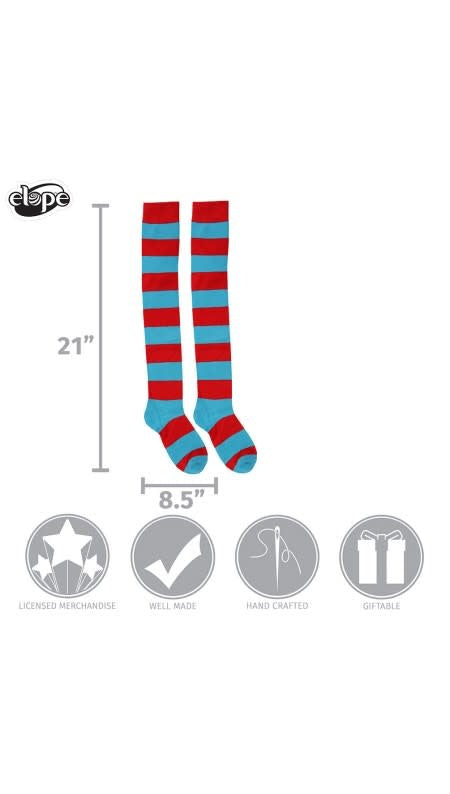 elope

21”

8.5”

LICENSED MERCHANDISE

WELL MADE

HAND CRAFTED

GIFTABLE